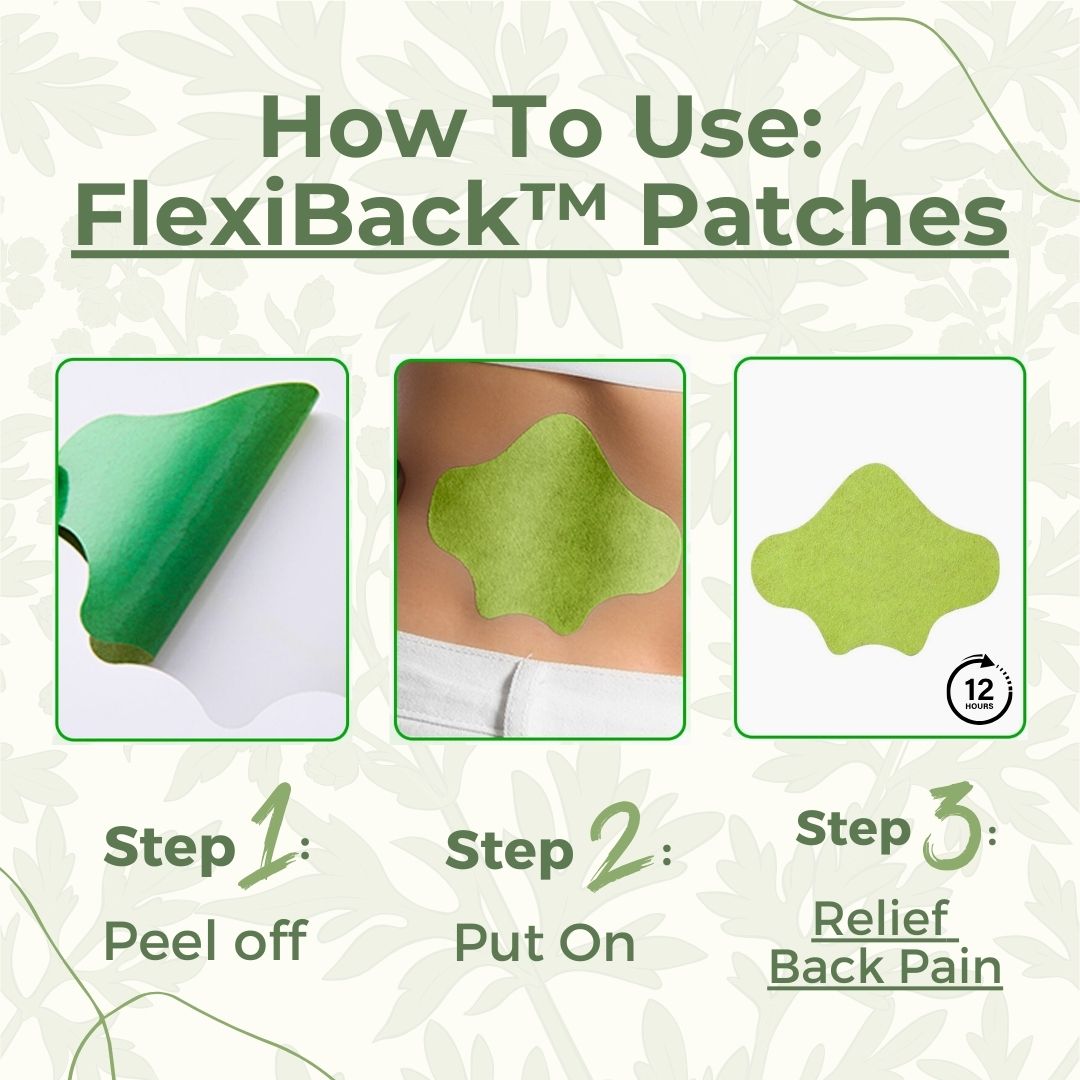 How To Use:
FlexiBack™ Patches

12 HOURS

Step 1:
Peel off

Step 2:
Put On

Step 3:
Relief Back Pain