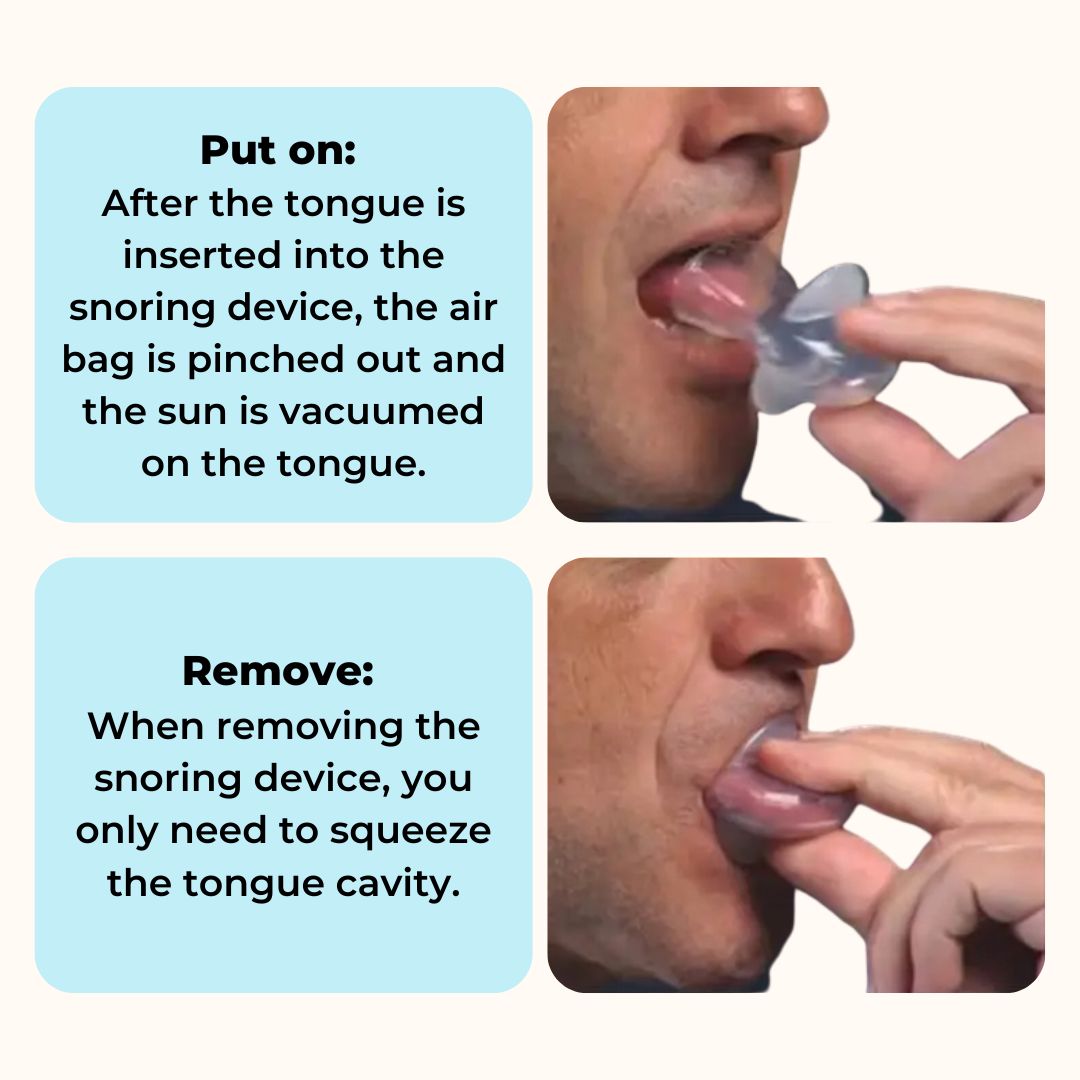 Put on:
After the tongue is inserted into the snoring device, the air bag is pinched out and the sun is vacuumed on the tongue.

Remove:
When removing the snoring device, you only need to squeeze the tongue cavity.